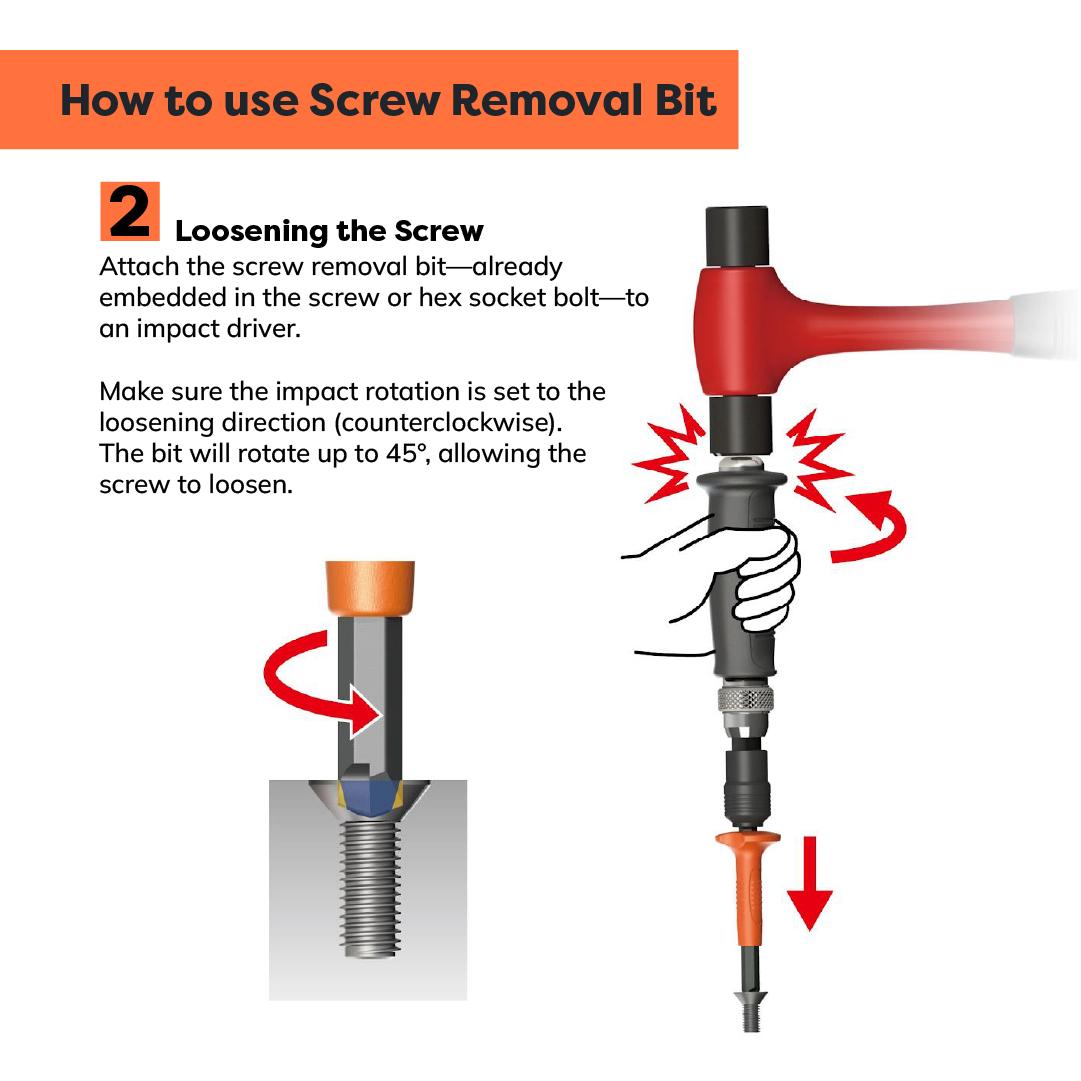 How to use Screw Removal Bit

2 Loosening the Screw

Attach the screw removal bit—already embedded in the screw or hex socket bolt—to an impact driver.

Make sure the impact rotation is set to the loosening direction (counterclockwise). The bit will rotate up to 45°, allowing the screw to loosen.