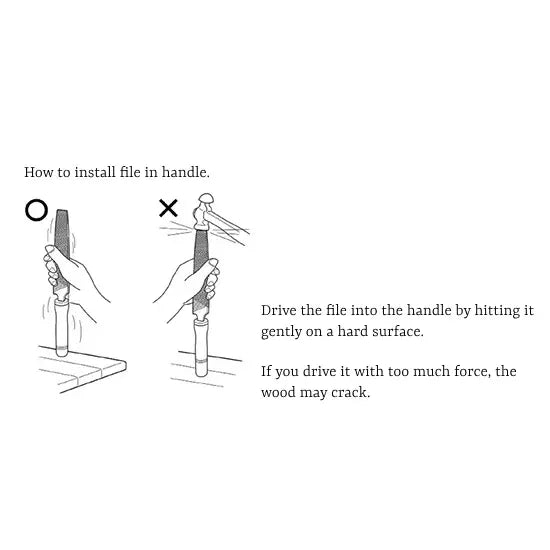 How to install file in handle.

○

×

Drive the file into the handle by hitting it gently on a hard surface.

If you drive it with too much force, the wood may crack.