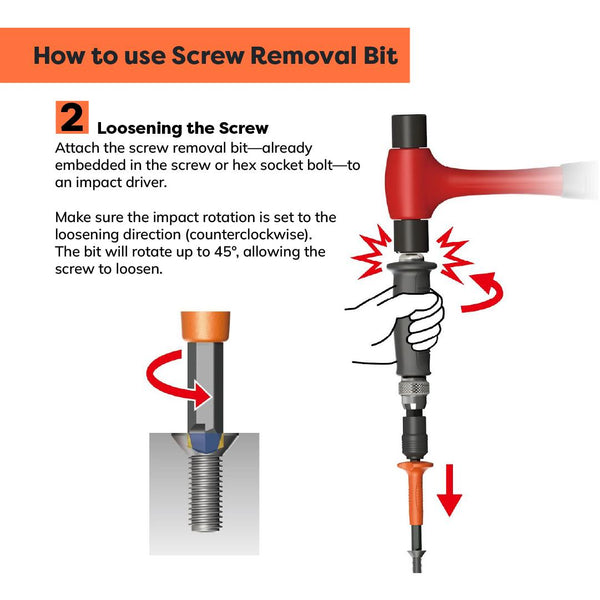 How to use Screw Removal Bit

2 Loosening the Screw

Attach the screw removal bit—already embedded in the screw or hex socket bolt—to an impact driver.

Make sure the impact rotation is set to the loosening direction (counterclockwise). The bit will rotate up to 45°, allowing the screw to loosen.